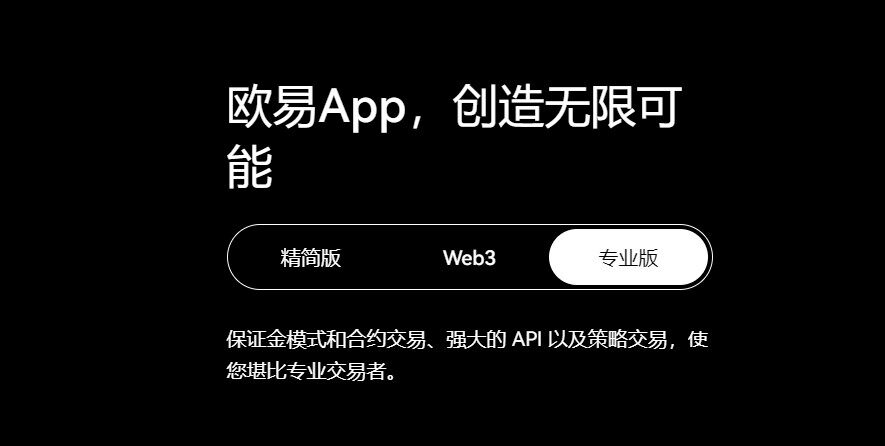 欧易App，创造无限可能

精简版

Web3

专业版

保证金模式和合约交易、强大的 API 以及策略交易，使您堪比专业交易者。